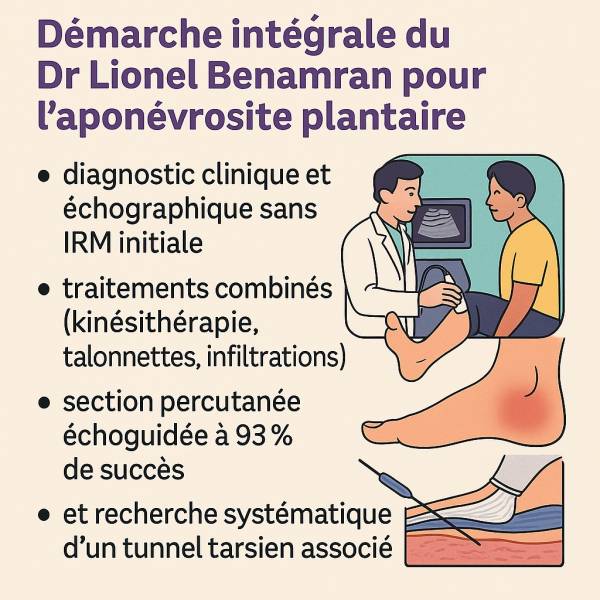 Démarche intégrale du Dr Lionel Benamran pour l'aponévrosite plantaire

• diagnostic clinique et échographique sans IRM initiale

• traitements combinés (kinésithérapie, talonnettes, infiltrations)

• section percutanée échoguidée à 93 % de succès

• et recherche systématique d'un tunnel tarsien associé